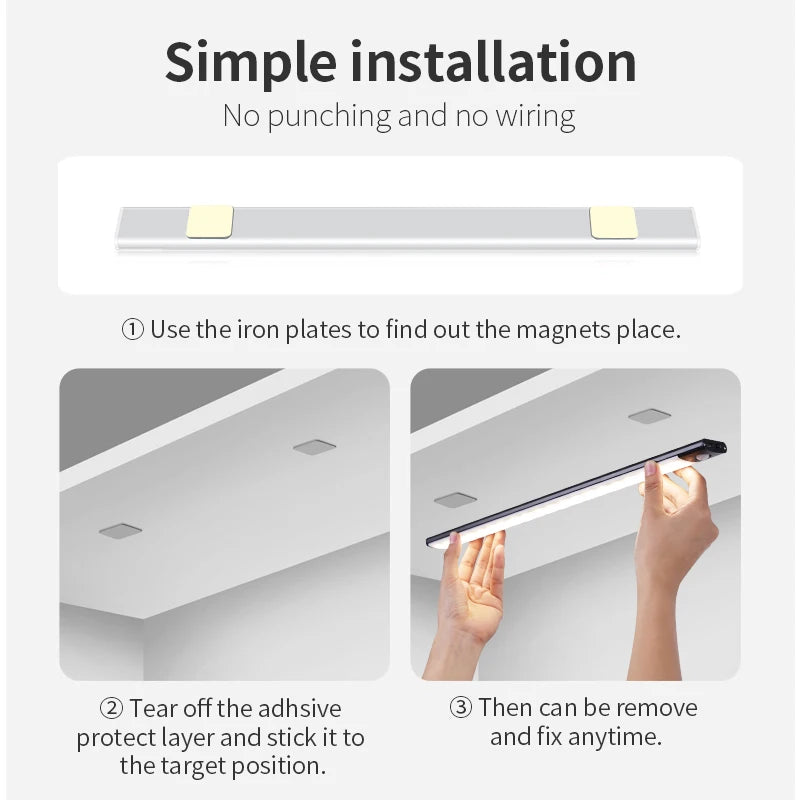 Simple installation

No punching and no wiring

① Use the iron plates to find out the magnets place.

② Tear off the adhsive protect layer and stick it to the target position.

③ Then can be remove and fix anytime.